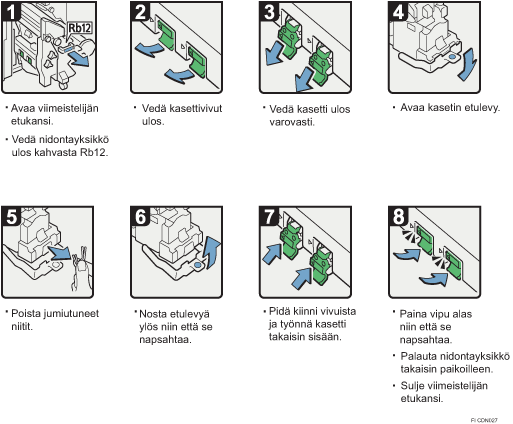 1

Rb12

• Avaa viimeistelijän etukansi.

• Vedä nidontayksikkö ulos kahvasta Rb12.

2

• Vedä kasettivivut ulos.

3

• Vedä kasetti ulos varovasti.

4

• Avaa kasetin etulevy.

5

• Poista jumiutuneet niitit.

6

• Nosta etulevyä ylös niin että se napsahtaa.

7

• Pidä kiinni vivuista ja työnnä kasetti takaisin sisään.

8

• Paina vipu alas niin että se napsahtaa.

• Palauta nidontayksikkö takaisin paikoilleen.

• Sulje viimeistelijän etukansi.

FI CDN027