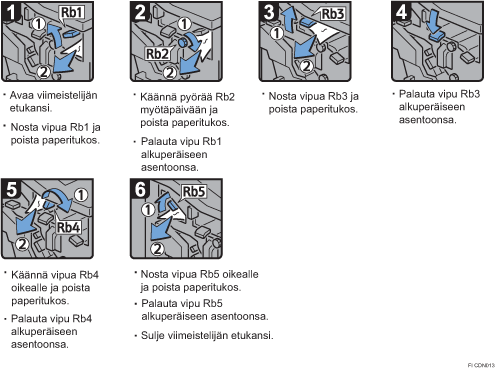 1
Rb1
①
②

• Avaa viimeistelijän etukansi.

• Nosta vipua Rb1 ja poista paperitukos.

2
①
Rb2
②

• Käännä pyörää Rb2 myötäpäivään ja poista paperitukos.

• Palauta vipu Rb1 alkuperäiseen asentoonsa.

3
Rb3
①
②

• Nosta vipua Rb3 ja poista paperitukos.

4

• Palauta vipu Rb3 alkuperäiseen asentoonsa.

5
①
Rb4
②

• Käännä vipua Rb4 oikealle ja poista paperitukos.

• Palauta vipu Rb4 alkuperäiseen asentoonsa.

6
Rb5
①
②

• Nosta vipua Rb5 oikealle ja poista paperitukos.

• Palauta vipu Rb5 alkuperäiseen asentoonsa.

• Sulje viimeistelijän etukansi.

FI CDN013