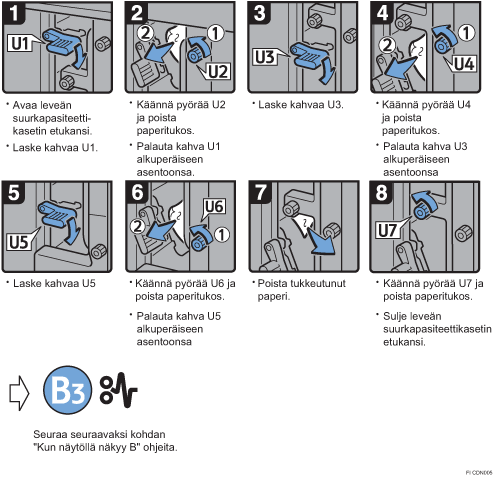 1
U1

• Avaa leveän suurkapasiteettikasetin etukansi.

• Laske kahvaa U1.

2
2 1
U2

• Käännä pyörää U2 ja poista paperitukos.

• Palauta kahva U1 alkuperäiseen asentoonsa.

3
U3

• Laske kahvaa U3.

4
1 2
U4

• Käännä pyörää U4 ja poista paperitukos.

• Palauta kahva U3 alkuperäiseen asentoonsa

5
U5

• Laske kahvaa U5

6
U6
2 1

• Käännä pyörää U6 ja poista paperitukos.

• Palauta kahva U5 alkuperäiseen asentoonsa

7

• Poista tukkeutunut paperi.

8
U7

• Käännä pyörää U7 ja poista paperitukos.

• Sulje leveän suurkapasiteettikasetin etukansi.

B3

Seuraa seuraavaksi kohdan "Kun näytöllä näkyy B" ohjeita.

FI CDN006