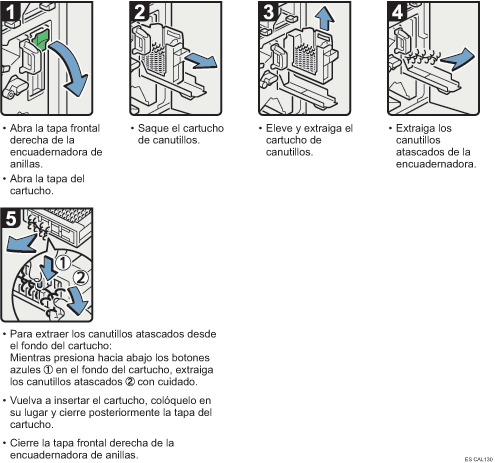 1

• Abra la tapa frontal derecha de la encuadernadora de anillas.

• Abra la tapa del cartucho.

2

• Saque el cartucho de canutillos.

3

• Eleve y extraiga el cartucho de canutillos.

4

• Extraiga los canutillos atascados de la encuadernadora.

5

①

②

• Para extraer los canutillos atascados desde el fondo del cartucho:
Mientras presiona hacia abajo los botones azules ① en el fondo del cartucho, extraiga los canutillos atascados ② con cuidado.

• Vuelva a insertar el cartucho, colóquelo en su lugar y cierre posteriormente la tapa del cartucho.

• Cierre la tapa frontal derecha de la encuadernadora de anillas.

ES CAL130