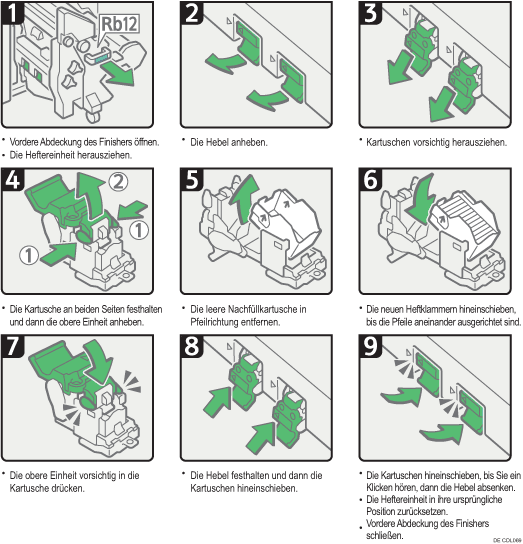 1

Rb12

• Vordere Abdeckung des Finishers öffnen.
• Die Heftereinheit herausziehen.

2

• Die Hebel anheben.

3

• Kartuschen vorsichtig herausziehen.

4

② ① ①

• Die Kartusche an beiden Seiten festhalten und dann die obere Einheit anheben.

5

• Die leere Nachfüllkartusche in Pfeilrichtung entfernen.

6

• Die neuen Heftklammern hineinschieben, bis die Pfeile aneinander ausgerichtet sind.

7

• Die obere Einheit vorsichtig in die Kartusche drücken.

8

• Die Hebel festhalten und dann die Kartuschen hineinschieben.

9

• Die Kartuschen hineinschieben, bis Sie ein Klicken hören, dann die Hebel absenken.
• Die Heftereinheit in ihre ursprüngliche Position zurücksetzen.
• Vordere Abdeckung des Finishers schließen.

DE CDL069