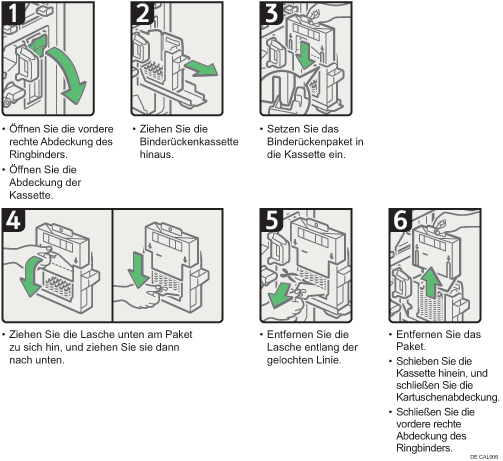 1

• Öffnen Sie die vordere rechte Abdeckung des Ringbinders.
• Öffnen Sie die Abdeckung der Kassette.

2

• Ziehen Sie die Binderückenkassette hinaus.

3

• Setzen Sie das Binderückenpaket in die Kassette ein.

4

• Ziehen Sie die Lasche unten am Paket zu sich hin, und ziehen Sie sie dann nach unten.

5

• Entfernen Sie die Lasche entlang der gelochten Linie.

6

• Entfernen Sie das Paket.
• Schieben Sie die Kassette hinein, und schließen Sie die Kartuschenabdeckung.
• Schließen Sie die vordere rechte Abdeckung des Ringbinders.

DE CAL006