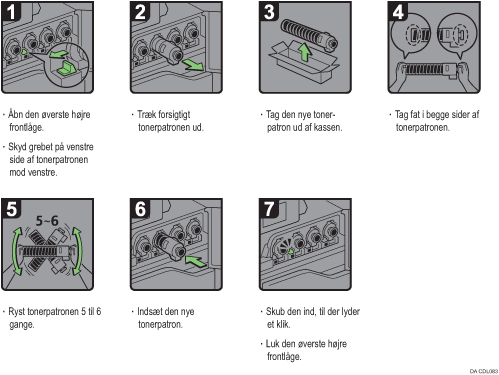 1

· Åbn den øverste højre frontlåge.

· Skyd grebet på venstre side af tonerpatronen mod venstre.

2

· Træk forsigtigt tonerpatronen ud.

3

· Tag den nye tonerpatron ud af kassen.

4

· Tag fat i begge sider af tonerpatronen.

5

5~6

· Ryst tonerpatronen 5 til 6 gange.

6

· Indsæt den nye tonerpatron.

7

· Skub den ind, til der lyder et klik.

· Luk den øverste højre frontlåge.

DA CDL083