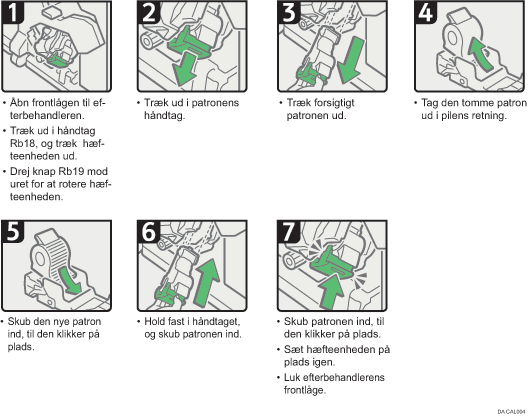 1

• Åbn frontlågen til efterbehandleren.
• Træk ud i håndtag Rb18, og træk hæfteenheden ud.
• Drej knap Rb19 mod uret for at rotere hæfteenheden.

2

• Træk ud i patronens håndtag.

3

• Træk forsigtigt patronen ud.

4

• Tag den tomme patron ud i pilens retning.

5

• Skub den nye patron ind, til den klikker på plads.

6

• Hold fast i håndtaget, og skub patronen ind.

7

• Skub patronen ind, til den klikker på plads.
• Sæt hæfteenheden på plads igen.
• Luk efterbehandlerens frontlåge.

DA CAL004