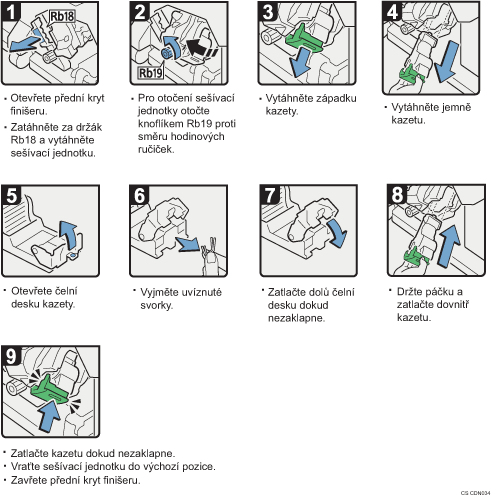 1

Rb18

• Otevřete přední kryt finišeru.
• Zatáhněte za držák Rb18 a vytáhněte sešívací jednotku.

2

Rb19

• Pro otočení sešívací jednotky otočte knoflíkem Rb19 proti směru hodinových ručiček.

3

• Vytáhněte západku kazety.

4

• Vytáhněte jemně kazetu.

5

• Otevřete čelní desku kazety.

6

• Vyjměte uvíznuté svorky.

7

• Zatlačte dolů čelní desku dokud nezaklapne.

8

• Držte páčku a zatlačte dovnitř kazetu.

9

• Zatlačte kazetu dokud nezaklapne.
• Vraťte sešívací jednotku do výchozí pozice.
• Zavřete přední kryt finišeru.

CS CDN034