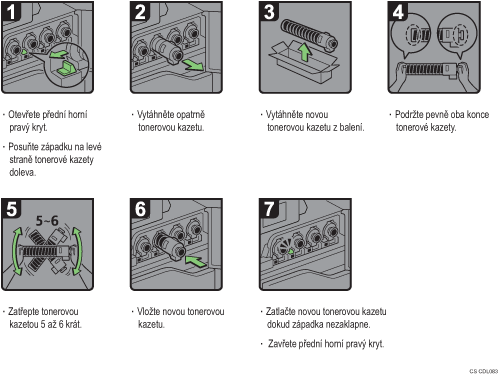 1

· Otevřete přední horní pravý kryt.

· Posuňte západku na levé straně tonerové kazety doleva.

2

· Vytáhněte opatrně tonerovou kazetu.

3

· Vytáhněte novou tonerovou kazetu z balení.

4

· Podržte pevně oba konce tonerové kazety.

5

5~6

· Zatřepte tonerovou kazetou 5 až 6 krát.

6

· Vložte novou tonerovou kazetu.

7

· Zatlačte novou tonerovou kazetu dokud západka nezaklapne.

· Zavřete přední horní pravý kryt.

CS CDL083