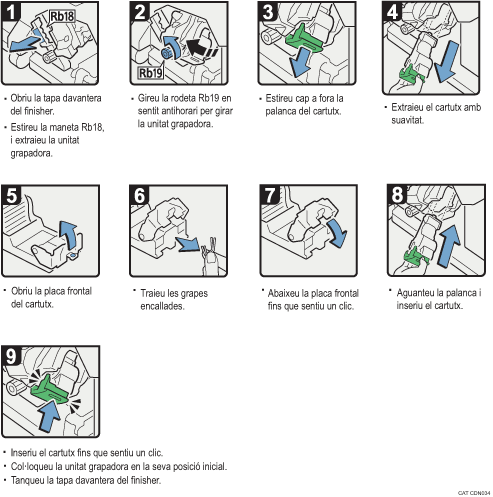 1
Rb18
• Obriu la tapa davantera del finisher.
• Estireu la maneta Rb18, i extraieu la unitat grapadora.

2
Rb19
• Gireu la rodeta Rb19 en sentit antihorari per girar la unitat grapadora.

3
• Estireu cap a fora la palanca del cartutx.

4
• Extraieu el cartutx amb suavitat.

5
• Obriu la placa frontal del cartutx.

6
• Traieu les grapes encallades.

7
• Abaixeu la placa frontal fins que sentiu un clic.

8
• Aguanteu la palanca i inseriu el cartutx.

9
• Inseriu el cartutx fins que sentiu un clic.
• Col·loqueu la unitat grapadora en la seva posició inicial.
• Tanqueu la tapa davantera del finisher.

CAT CDN034