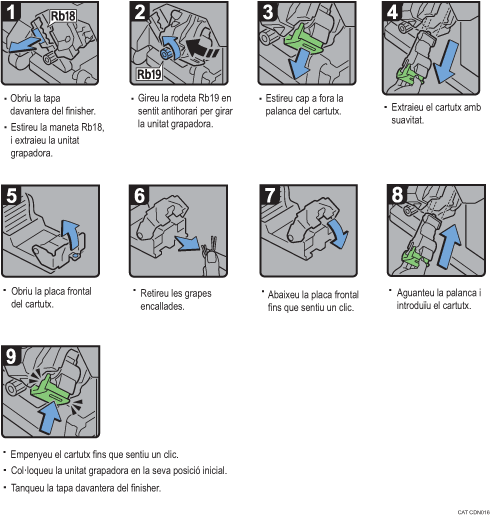 1
Rb18
• Obriu la tapa davantera del finisher.
• Estireu la maneta Rb18, i extraieu la unitat grapadora.

2
Rb19
• Gireu la rodeta Rb19 en sentit antihorari per girar la unitat grapadora.

3
• Estireu cap a fora la palanca del cartutx.

4
• Extraieu el cartutx amb suavitat.

5
• Obriu la placa frontal del cartutx.

6
• Retireu les grapes encallades.

7
• Abaixeu la placa frontal fins que sentiu un clic.

8
• Aguanteu la palanca i introduïu el cartutx.

9
• Empenyeu el cartutx fins que sentiu un clic.
• Col·loqueu la unitat grapadora en la seva posició inicial.
• Tanqueu la tapa davantera del finisher.

CAT CDN016