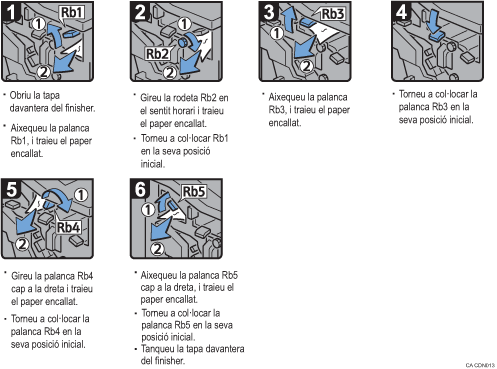 1
Rb1
1
2

• Obriu la tapa davantera del finisher.
• Aixequeu la palanca Rb1, i traieu el paper encallat.

2
1
Rb2
2

• Gireu la rodeta Rb2 en el sentit horari i traieu el paper encallat.
• Torneu a col·locar Rb1 en la seva posició inicial.

3
Rb3
1
2

• Aixequeu la palanca Rb3, i traieu el paper encallat.

4

• Torneu a col·locar la palanca Rb3 en la seva posició inicial.

5
1
Rb4
2

• Gireu la palanca Rb4 cap a la dreta i traieu el paper encallat.
• Torneu a col·locar la palanca Rb4 en la seva posició inicial.

6
Rb5
1
2

• Aixequeu la palanca Rb5 cap a la dreta, i traieu el paper encallat.
• Torneu a col·locar la palanca Rb5 en la seva posició inicial.
• Tanqueu la tapa davantera del finisher.

CA CDN013