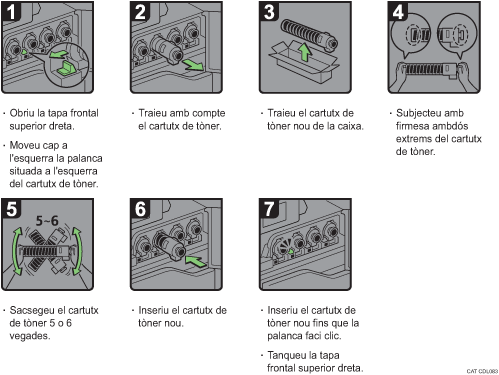 1

· Obriu la tapa frontal superior dreta.

· Moveu cap a l'esquerra la palanca situada a l'esquerra del cartutx de tòner.

2

· Traieu amb compte el cartutx de tòner.

3

· Traieu el cartutx de tòner nou de la caixa.

4

· Subjecteu amb firmesa ambdós extrems del cartutx de tòner.

5

5~6

· Sacsegeu el cartutx de tòner 5 o 6 vegades.

6

· Inseriu el cartutx de tòner nou.

7

· Inseriu el cartutx de tòner nou fins que la palanca faci clic.

· Tanqueu la tapa frontal superior dreta.

CAT CDL083