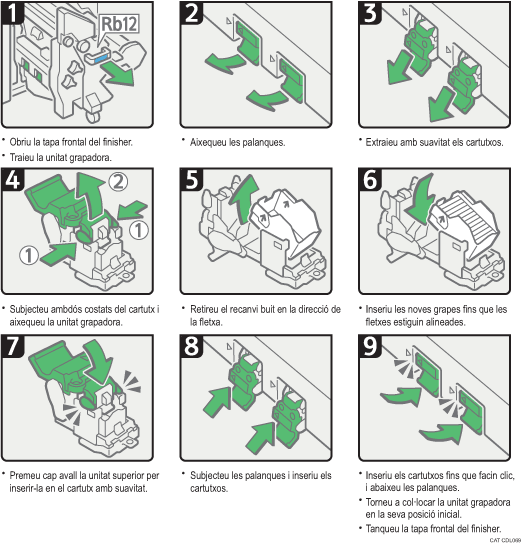 1

Rb12

• Obriu la tapa frontal del finisher.
• Traieu la unitat grapadora.

2

• Aixequeu les palanques.

3

• Extraieu amb suavitat els cartutxos.

4

② ① ①

• Subjecteu ambdós costats del cartutx i aixequeu la unitat grapadora.

5

• Retireu el recanvi buit en la direcció de la fletxa.

6

• Inseriu les noves grapes fins que les fletxes estiguin alineades.

7

• Premeu cap avall la unitat superior per inserir-la en el cartutx amb suavitat.

8

• Subjecteu les palanques i inseriu els cartutxos.

9

• Inseriu els cartutxos fins que facin clic, i abaixeu les palanques.
• Torneu a col·locar la unitat grapadora en la seva posició inicial.
• Tanqueu la tapa frontal del finisher.

CAT CDL069