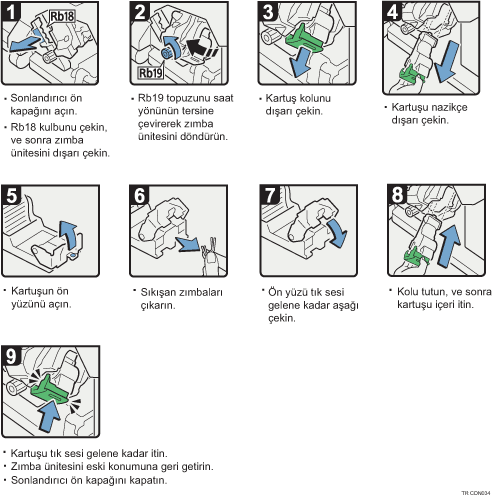 1
Rb18

• Sonlandırıcı ön kapağını açın.
• Rb18 kulbunu çekin, ve sonra zımba ünitesini dışarı çekin.

2
Rb19

• Rb19 topuzunu saat yönünün tersine çevirerek zımba ünitesini döndürün.

3

• Kartuş kolunu dışarı çekin.

4

• Kartuşu nazikçe dışarı çekin.

5

• Kartuşun ön yüzünü açın.

6

• Sıkışan zımbaları çıkarın.

7

• Ön yüzü tık sesi gelene kadar aşağı çekin.

8

• Kolu tutun, ve sonra kartuşu içeri itin.

9

• Kartuşu tık sesi gelene kadar itin.
• Zımba ünitesini eski konumuna geri getirin.
• Sonlandırıcı ön kapağını kapatın.

TR CDN034