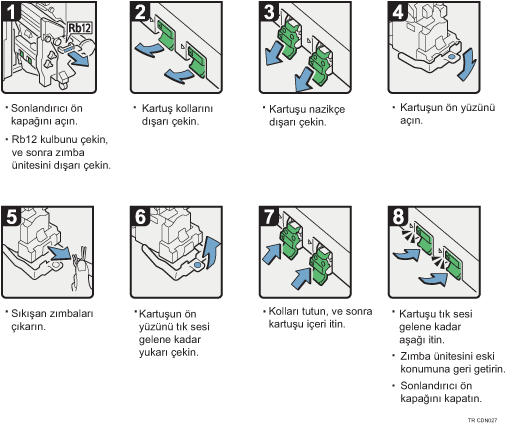 1

Rb12

• Sonlandırıcı ön kapağını açın.

• Rb12 kulbunu çekin, ve sonra zımba ünitesini dışarı çekin.

2

• Kartuş kollarını dışarı çekin.

3

• Kartuşu nazikçe dışarı çekin.

4

• Kartuşun ön yüzünü açın.

5

• Sıkışan zımbaları çıkarın.

6

• Kartuşun ön yüzünü tık sesi gelene kadar yukarı çekin.

7

• Kolları tutun, ve sonra kartuşu içeri itin.

8

• Kartuşu tık sesi gelene kadar aşağı itin.

• Zımba ünitesini eski konumuna geri getirin.

• Sonlandırıcı ön kapağını kapatın.

TR CDN027