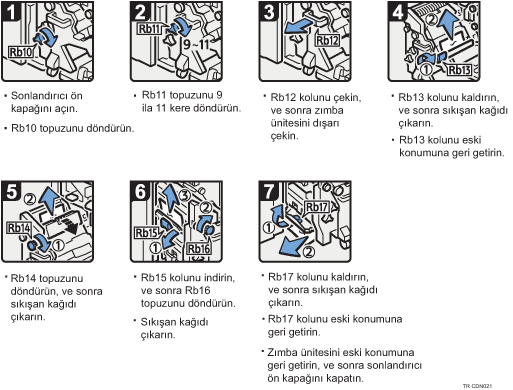 1
Rb10
• Sonlandırıcı ön kapağını açın.
• Rb10 topuzunu döndürün.

2
Rb11
9~11
• Rb11 topuzunu 9 ila 11 kere döndürün.

3
Rb12
• Rb12 kolunu çekin, ve sonra zımba ünitesini dışarı çekin.

4
②
①
Rb13
• Rb13 kolunu kaldırın, ve sonra sıkışan kağıdı çıkarın.
• Rb13 kolunu eski konumuna geri getirin.

5
②
Rb14
①
• Rb14 topuzunu döndürün, ve sonra sıkışan kağıdı çıkarın.

6
③
②
Rb15
①
Rb16
• Rb15 kolunu indirin, ve sonra Rb16 topuzunu döndürün.
• Sıkışan kağıdı çıkarın.

7
Rb17
①
②
• Rb17 kolunu kaldırın, ve sonra sıkışan kağıdı çıkarın.
• Rb17 kolunu eski konumuna geri getirin.
• Zımba ünitesini eski konumuna geri getirin, ve sonra sonlandırıcı ön kapağını kapatın.

TR CDN021