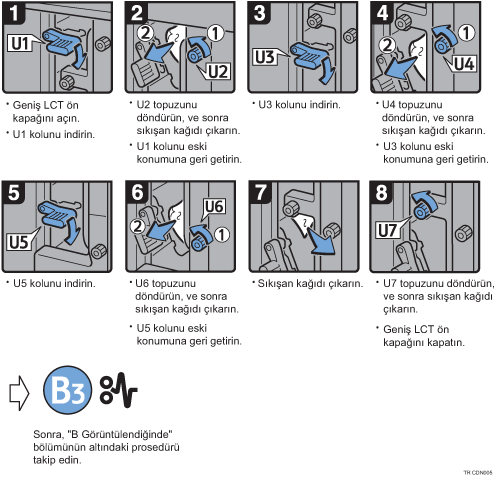 1
U1
• Geniş LCT ön kapağını açın.
• U1 kolunu indirin.

2
2
1
U2
• U2 topuzunu döndürün, ve sonra sıkışan kağıdı çıkarın.
• U1 kolunu eski konumuna geri getirin.

3
U3
• U3 kolunu indirin.

4
1
2
U4
• U4 topuzunu döndürün, ve sonra sıkışan kağıdı çıkarın.
• U3 kolunu eski konumuna geri getirin.

5
U5
• U5 kolunu indirin.

6
U6
2
1
• U6 topuzunu döndürün, ve sonra sıkışan kağıdı çıkarın.
• U5 kolunu eski konumuna geri getirin.

7
• Sıkışan kağıdı çıkarın.

8
U7
• U7 topuzunu döndürün, ve sonra sıkışan kağıdı çıkarın.
• Geniş LCT ön kapağını kapatın.

B3

Sonra, "B Görüntülendiğinde" bölümünün altındaki prosedürü takip edin.

TR CDN005