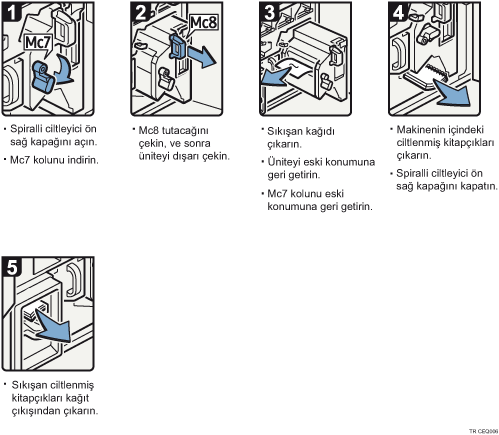 1

Mc7

• Spiralli ciltleyici ön sağ kapağını açın.

• Mc7 kolunu indirin.

2

Mc8

• Mc8 tutacağını çekin, ve sonra üniteyi dışarı çekin.

3

• Sıkışan kağıdı çıkarın.

• Üniteyi eski konumuna geri getirin.

• Mc7 kolunu eski konumuna geri getirin.

4

• Makinenin içindeki ciltlenmiş kitapçıkları çıkarın.

• Spiralli ciltleyici ön sağ kapağını kapatın.

5

• Sıkışan ciltlenmiş kitapçıkları kağıt çıkışından çıkarın.

TR CEQ006