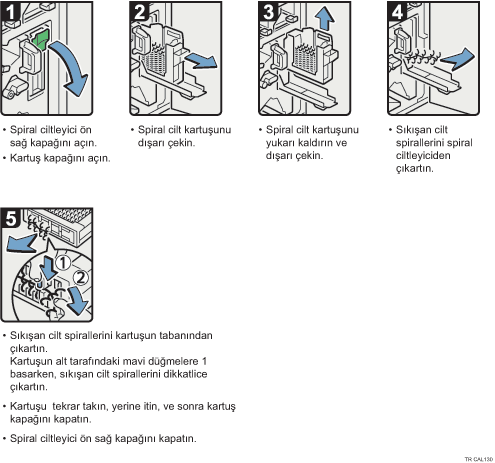 1

• Spiral ciltleyici ön sağ kapağını açın.
• Kartuş kapağını açın.

2

• Spiral cilt kartuşunu dışarı çekin.

3

• Spiral cilt kartuşunu yukarı kaldırın ve dışarı çekin.

4

• Sıkışan cilt spirallerini spiral ciltleyiciden çıkartın.

5

1
2

• Sıkışan cilt spirallerini kartuşun tabanından çıkartın.
Kartuşun alt tarafındaki mavi düğmelere 1 basarken, sıkışan cilt spirallerini dikkatlice çıkartın.

• Kartuşu tekrar takın, yerine itin, ve sonra kartuş kapağını kapatın.

• Spiral ciltleyici ön sağ kapağını kapatın.

TR CAL130