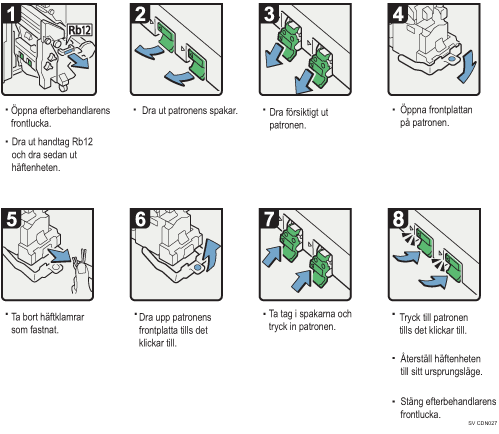 1

Rb12

• Öppna efterbehandlarens frontlucka.

• Dra ut handtag Rb12 och dra sedan ut häftenheten.

2

• Dra ut patronens spakar.

3

• Dra försiktigt ut patronen.

4

• Öppna frontplattan på patronen.

5

• Ta bort häftklamrar som fastnat.

6

• Dra upp patronens frontplatta tills det klickar till.

7

• Ta tag i spakarna och tryck in patronen.

8

• Tryck till patronen tills det klickar till.

• Återställ häftenheten till sitt ursprungsläge.

• Stäng efterbehandlarens frontlucka.

SV CDN027