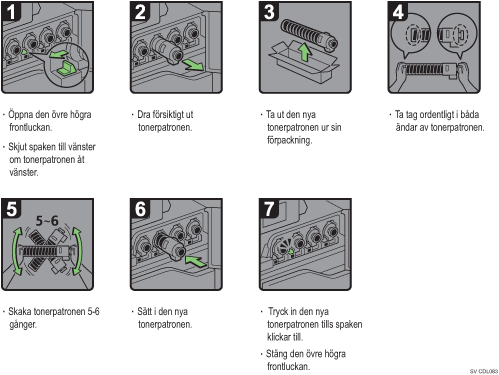 1

· Öppna den övre högra frontluckan.

· Skjut spaken till vänster om tonerpatronen åt vänster.

2

· Dra försiktigt ut tonerpatronen.

3

· Ta ut den nya tonerpatronen ur sin förpackning.

4

· Ta tag ordentligt i båda ändar av tonerpatronen.

5

5~6

· Skaka tonerpatronen 5-6 gånger.

6

· Sätt i den nya tonerpatronen.

7

· Tryck in den nya tonerpatronen tills spaken klickar till.

· Stäng den övre högra frontluckan.

SV CDL083