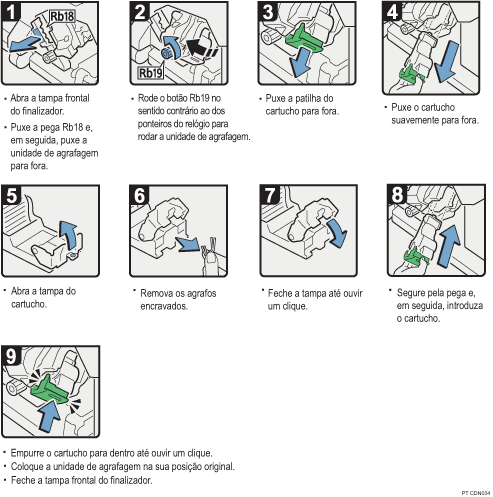 1
Rb18
• Abra a tampa frontal do finalizador.
• Puxe a pega Rb18 e, em seguida, puxe a unidade de agrafagem para fora.

2
Rb19
• Rode o botão Rb19 no sentido contrário ao dos ponteiros do relógio para rodar a unidade de agrafagem.

3
• Puxe a patilha do cartucho para fora.

4
• Puxe o cartucho suavemente para fora.

5
• Abra a tampa do cartucho.

6
• Remova os agrafos encravados.

7
• Feche a tampa até ouvir um clique.

8
• Segure pela pega e, em seguida, introduza o cartucho.

9
• Empurre o cartucho para dentro até ouvir um clique.
• Coloque a unidade de agrafagem na sua posição original.
• Feche a tampa frontal do finalizador.

PT CDN034