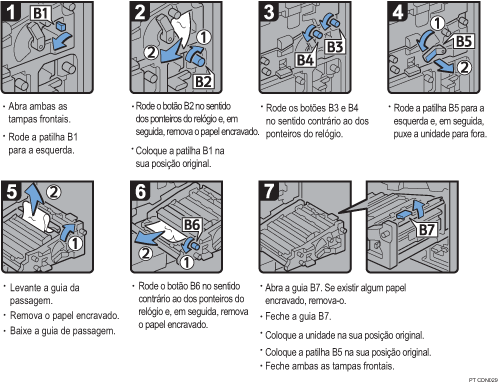 1
B1

• Abra ambas as tampas frontais.
• Rode a patilha B1 para a esquerda.

2
1
2
B2

• Rode o botão B2 no sentido dos ponteiros do relógio e, em seguida, remova o papel encravado.
• Coloque a patilha B1 na sua posição original.

3
B3
B4

• Rode os botões B3 e B4 no sentido contrário ao dos ponteiros do relógio.

4
1
B5
2

• Rode a patilha B5 para a esquerda e, em seguida, puxe a unidade para fora.

5
2
1

• Levante a guia da passagem.
• Remova o papel encravado.
• Baixe a guia de passagem.

6
B6
2
1

• Rode o botão B6 no sentido contrário ao dos ponteiros do relógio e, em seguida, remova o papel encravado.

7
B7

• Abra a guia B7. Se existir algum papel encravado, remova-o.
• Feche a guia B7.
• Coloque a unidade na sua posição original.
• Coloque a patilha B5 na sua posição original.
• Feche ambas as tampas frontais.

PT CDN029