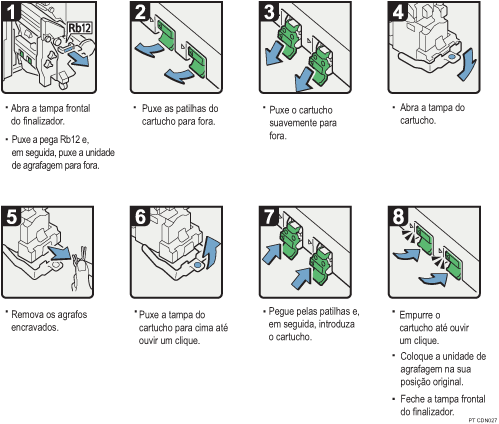 1

Rb12

• Abra a tampa frontal do finalizador.

• Puxe a pega Rb12 e, em seguida, puxe a unidade de agrafagem para fora.

2

• Puxe as patilhas do cartucho para fora.

3

• Puxe o cartucho suavemente para fora.

4

• Abra a tampa do cartucho.

5

• Remova os agrafos encravados.

6

• Puxe a tampa do cartucho para cima até ouvir um clique.

7

• Pegue pelas patilhas e, em seguida, introduza o cartucho.

8

• Empurre o cartucho até ouvir um clique.

• Coloque a unidade de agrafagem na sua posição original.

• Feche a tampa frontal do finalizador.

PT CDN027