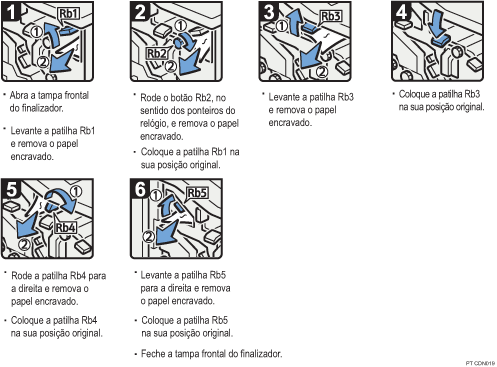 1
Rb1
①
②

• Abra a tampa frontal do finalizador.

• Levante a patilha Rb1 e remova o papel encravado.

2
①
Rb2
②

• Rode o botão Rb2, no sentido dos ponteiros do relógio, e remova o papel encravado.

• Coloque a patilha Rb1 na sua posição original.

3
①
Rb3
②

• Levante a patilha Rb3 e remova o papel encravado.

4

• Coloque a patilha Rb3 na sua posição original.

5
①
Rb4
②

• Rode a patilha Rb4 para a direita e remova o papel encravado.

• Coloque a patilha Rb4 na sua posição original.

6
①
Rb5
②

• Levante a patilha Rb5 para a direita e remova o papel encravado.

• Coloque a patilha Rb5 na sua posição original.

• Feche a tampa frontal do finalizador.

PT CDN019