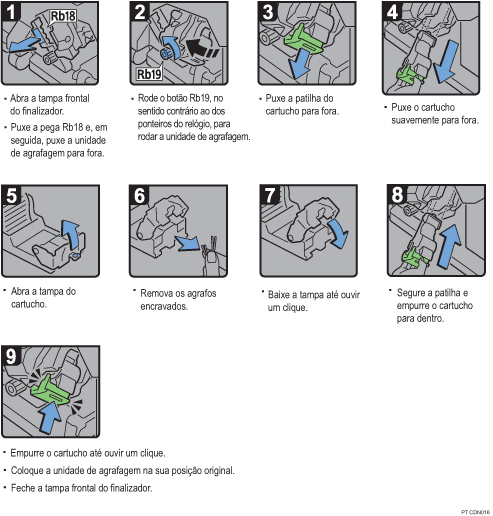 1
Rb18

• Abra a tampa frontal do finalizador.
• Puxe a pega Rb18 e, em seguida, puxe a unidade de agrafagem para fora.

2
Rb19

• Rode o botão Rb19, no sentido contrário ao dos ponteiros do relógio, para rodar a unidade de agrafagem.

3

• Puxe a patilha do cartucho para fora.

4

• Puxe o cartucho suavemente para fora.

5

• Abra a tampa do cartucho.

6

• Remova os agrafos encravados.

7

• Baixe a tampa até ouvir um clique.

8

• Segure a patilha e empurre o cartucho para dentro.

9

• Empurre o cartucho até ouvir um clique.
• Coloque a unidade de agrafagem na sua posição original.
• Feche a tampa frontal do finalizador.

PT CDN016