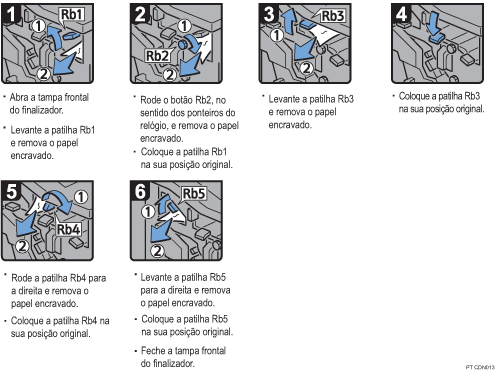 1
Rb1
1
2

• Abra a tampa frontal do finalizador.
• Levante a patilha Rb1 e remova o papel encravado.

2
1
Rb2
2

• Rode o botão Rb2, no sentido dos ponteiros do relógio, e remova o papel encravado.
• Coloque a patilha Rb1 na sua posição original.

3
Rb3
1
2

• Levante a patilha Rb3 e remova o papel encravado.

4

• Coloque a patilha Rb3 na sua posição original.

5
1
Rb4
2

• Rode a patilha Rb4 para a direita e remova o papel encravado.
• Coloque a patilha Rb4 na sua posição original.

6
Rb5
1
2

• Levante a patilha Rb5 para a direita e remova o papel encravado.
• Coloque a patilha Rb5 na sua posição original.
• Feche a tampa frontal do finalizador.

PT CDN013