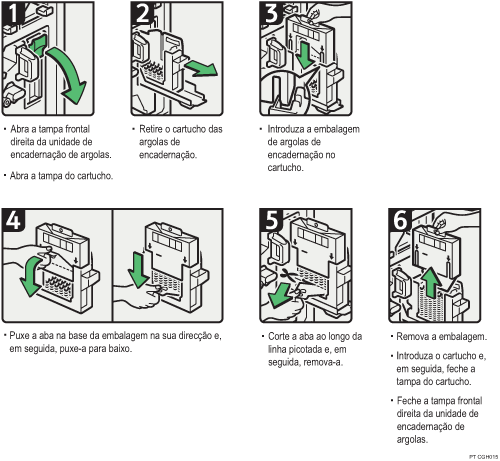 1

• Abra a tampa frontal direita da unidade de encadernação de argolas.

• Abra a tampa do cartucho.

2

• Retire o cartucho das argolas de encadernação.

3

• Introduza a embalagem de argolas de encadernação no cartucho.

4

• Puxe a aba na base da embalagem na sua direcção e, em seguida, puxe-a para baixo.

5

• Corte a aba ao longo da linha picotada e, em seguida, remova-a.

6

• Remova a embalagem.

• Introduza o cartucho e, em seguida, feche a tampa do cartucho.

• Feche a tampa frontal direita da unidade de encadernação de argolas.

PT CGH015