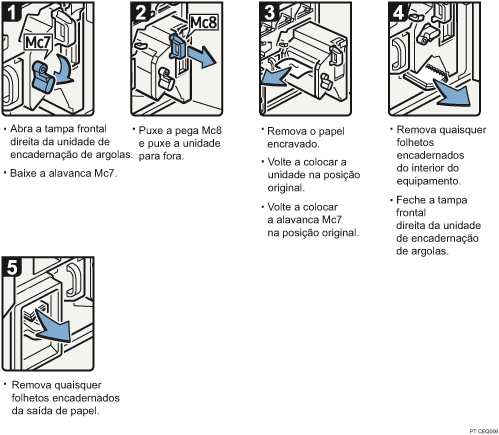 1

Mc7

• Abra a tampa frontal direita da unidade de encadernação de argolas.

• Baixe a alavanca Mc7.

2

Mc8

• Puxe a pega Mc8 e puxe a unidade para fora.

3

• Remova o papel encravado.

• Volte a colocar a unidade na posição original.

• Volte a colocar a alavanca Mc7 na posição original.

4

• Remova quaisquer folhetos encadernados do interior do equipamento.

• Feche a tampa frontal direita da unidade de encadernação de argolas.

5

• Remova quaisquer folhetos encadernados da saída de papel.

PT CEQ006