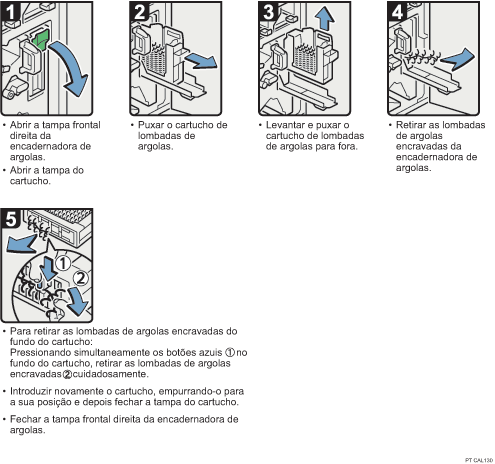 1

• Abrir a tampa frontal direita da encadernadora de argolas.

• Abrir a tampa do cartucho.

2

• Puxar o cartucho de lombadas de argolas.

3

• Levantar e puxar o cartucho de lombadas de argolas para fora.

4

• Retirar as lombadas de argolas encravadas da encadernadora de argolas.

5

①

②

• Para retirar as lombadas de argolas encravadas do fundo do cartucho:
Pressionando simultaneamente os botões azuis ① no fundo do cartucho, retirar as lombadas de argolas encravadas ② cuidadosamente.

• Introduzir novamente o cartucho, empurrando-o para a sua posição e depois fechar a tampa do cartucho.

• Fechar a tampa frontal direita da encadernadora de argolas.

PT CAL130