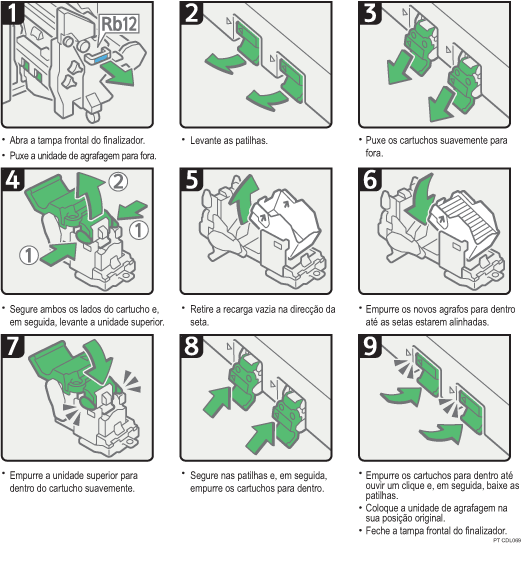 1

Rb12

• Abra a tampa frontal do finalizador.
• Puxe a unidade de agrafagem para fora.

2

• Levante as patilhas.

3

• Puxe os cartuchos suavemente para fora.

4

② ① ①

• Segure ambos os lados do cartucho e, em seguida, levante a unidade superior.

5

• Retire a recarga vazia na direcção da seta.

6

• Empurre os novos agrafos para dentro até as setas estarem alinhadas.

7

• Empurre a unidade superior para dentro do cartucho suavemente.

8

• Segure nas patilhas e, em seguida, empurre os cartuchos para dentro.

9

• Empurre os cartuchos para dentro até ouvir um clique e, em seguida, baixe as patilhas.
• Coloque a unidade de agrafagem na sua posição original.
• Feche a tampa frontal do finalizador.

PT CDL069