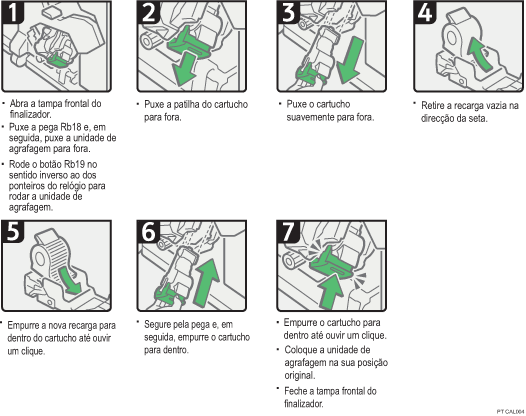 1

• Abra a tampa frontal do finalizador.

• Puxe a pega Rb18 e, em seguida, puxe a unidade de agrafagem para fora.

• Rode o botão Rb19 no sentido inverso ao dos ponteiros do relógio para rodar a unidade de agrafagem.

2

• Puxe a patilha do cartucho para fora.

3

• Puxe o cartucho suavemente para fora.

4

• Retire a recarga vazia na direcção da seta.

5

• Empurre a nova recarga para dentro do cartucho até ouvir um clique.

6

• Segure pela pega e, em seguida, empurre o cartucho para dentro.

7

• Empurre o cartucho para dentro até ouvir um clique.

• Coloque a unidade de agrafagem na sua posição original.

• Feche a tampa frontal do finalizador.

PT CAL064