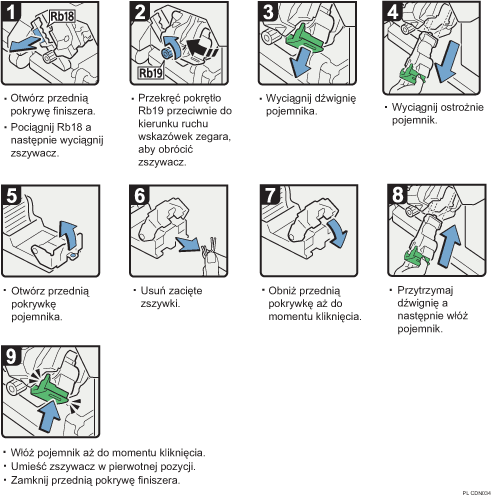 1
Rb18

• Otwórz przednią pokrywę finiszera.
• Pociągnij Rb18 a następnie wyciągnij zszywacz.

2
Rb19

• Przekręć pokrętło Rb19 przeciwnie do kierunku ruchu wskazówek zegara, aby obrócić zszywacz.

3

• Wyciągnij dźwignię pojemnika.

4

• Wyciągnij ostrożnie pojemnik.

5

• Otwórz przednią pokrywkę pojemnika.

6

• Usuń zacięte zszywki.

7

• Obniż przednią pokrywkę aż do momentu kliknięcia.

8

• Przytrzymaj dźwignię a następnie włóż pojemnik.

9

• Włóż pojemnik aż do momentu kliknięcia.
• Umieść zszywacz w pierwotnej pozycji.
• Zamknij przednią pokrywę finiszera.

PL CDN004