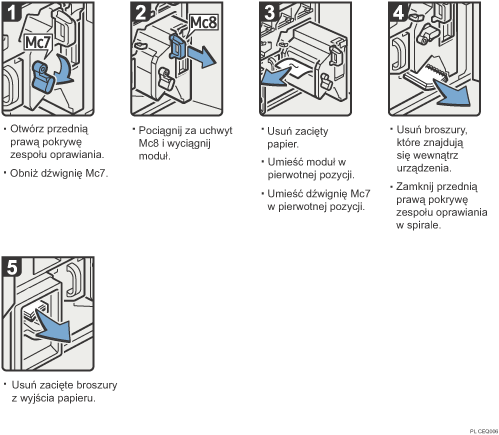 1

Mc7

• Otwórz przednią prawą pokrywę zespołu oprawiania.

• Obniż dźwignię Mc7.

2

Mc8

• Pociągnij za uchwyt Mc8 i wyciągnij moduł.

3

• Usuń zacięty papier.

• Umieść moduł w pierwotnej pozycji.

• Umieść dźwignię Mc7 w pierwotnej pozycji.

4

• Usuń broszury, które znajdują się wewnątrz urządzenia.

• Zamknij przednią prawą pokrywę zespołu oprawiania w spirale.

5

• Usuń zacięte broszury z wyjścia papieru.

PL CEQ006