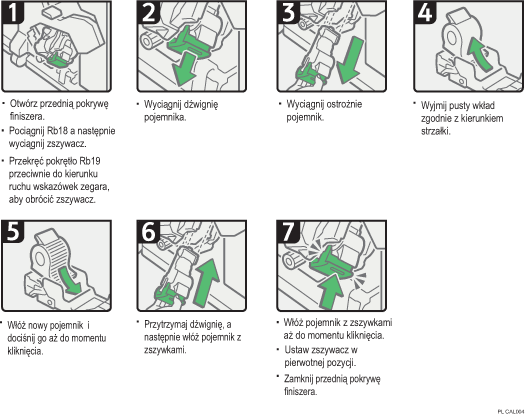 1

• Otwórz przednią pokrywę finiszera.
• Pociągnij Rb18 a następnie wyciągnij zszywacz.
• Przekręć pokrętło Rb19 przeciwnie do kierunku ruchu wskazówek zegara, aby obrócić zszywacz.

2

• Wyciągnij dźwignię pojemnika.

3

• Wyciągnij ostrożnie pojemnik.

4

• Wyjmij pusty wkład zgodnie z kierunkiem strzałki.

5

• Włóż nowy pojemnik i dociśnij go aż do momentu kliknięcia.

6

• Przytrzymaj dźwignię, a następnie włóż pojemnik z zszywkami.

7

• Włóż pojemnik z zszywkami aż do momentu kliknięcia.
• Ustaw zszywacz w pierwotnej pozycji.
• Zamknij przednią pokrywę finiszera.

PL CAL064