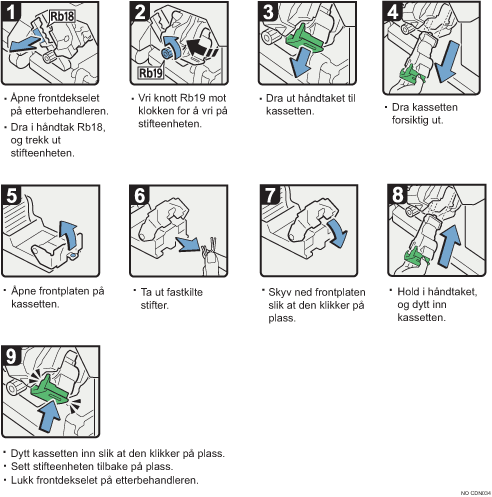 1
Rb18
• Åpne frontdekselet på etterbehandleren.
• Dra i håndtak Rb18, og trekk ut stifteenheten.

2
Rb19
• Vri knott Rb19 mot klokken for å vri på stifteenheten.

3
• Dra ut håndtaket til kassetten.

4
• Dra kassetten forsiktig ut.

5
• Åpne frontplaten på kassetten.

6
• Ta ut fastkilte stifter.

7
• Skyv ned frontplaten slik at den klikker på plass.

8
• Hold i håndtaket, og dytt inn kassetten.

9
• Dytt kassetten inn slik at den klikker på plass.
• Sett stifteenheten tilbake på plass.
• Lukk frontdekselet på etterbehandleren.

NO CDN004