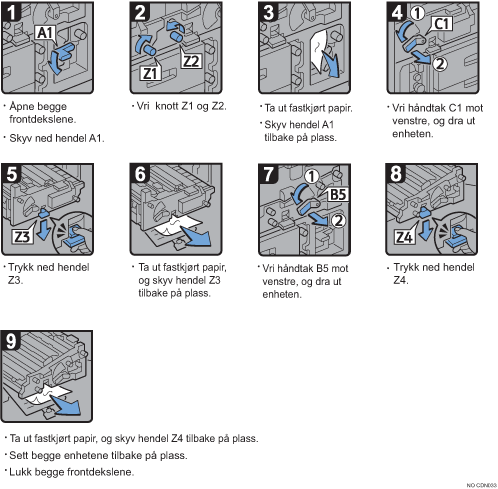 1
A1
· Åpne begge frontdekslene.
· Skyv ned hendel A1.

2
Z1
Z2
· Vri knott Z1 og Z2.

3
· Ta ut fastkjørt papir.
· Skyv hendel A1 tilbake på plass.

4
1
C1
2
· Vri håndtak C1 mot venstre, og dra ut enheten.

5
Z3
· Trykk ned hendel Z3.

6
· Ta ut fastkjørt papir, og skyv hendel Z3 tilbake på plass.

7
1
B5
2
· Vri håndtak B5 mot venstre, og dra ut enheten.

8
Z4
· Trykk ned hendel Z4.

9
· Ta ut fastkjørt papir, og skyv hendel Z4 tilbake på plass.
· Sett begge enhetene tilbake på plass.
· Lukk begge frontdekslene.

NO CDN033