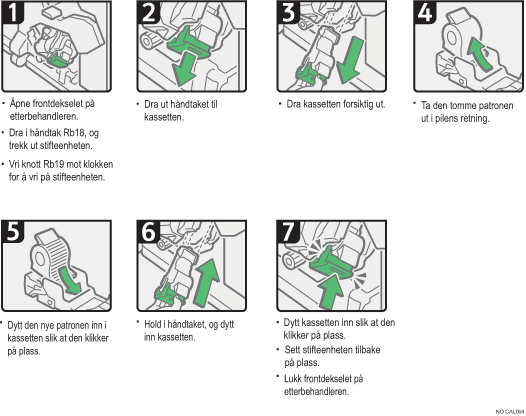 1

• Åpne frontdekselet på etterbehandleren.
• Dra i håndtak Rb18, og trekk ut stifteenheten.
• Vri knott Rb19 mot klokken for å vri på stifteenheten.

2

• Dra ut håndtaket til kassetten.

3

• Dra kassetten forsiktig ut.

4

• Ta den tomme patronen ut i pilens retning.

5

• Dytt den nye patronen inn i kassetten slik at den klikker på plass.

6

• Hold i håndtaket, og dytt inn kassetten.

7

• Dytt kassetten inn slik at den klikker på plass.
• Sett stifteenheten tilbake på plass.
• Lukk frontdekselet på etterbehandleren.

NO CAL064