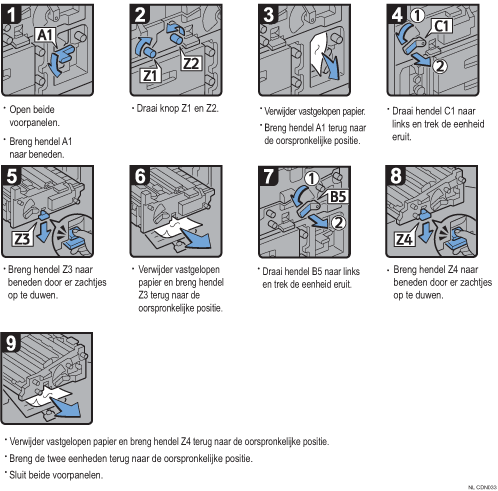 1
A1
• Open beide voorpanelen.
• Breng hendel A1 naar beneden.

2
Z1
Z2
• Draai knop Z1 en Z2.

3
• Verwijder vastgelopen papier.
• Breng hendel A1 terug naar de oorspronkelijke positie.

4
1
C1
2
• Draai hendel C1 naar links en trek de eenheid eruit.

5
Z3
• Breng hendel Z3 naar beneden door er zachtjes op te duwen.

6
• Verwijder vastgelopen papier en breng hendel Z3 terug naar de oorspronkelijke positie.

7
1
B5
2
• Draai hendel B5 naar links en trek de eenheid eruit.

8
Z4
• Breng hendel Z4 naar beneden door er zachtjes op te duwen.

9
• Verwijder vastgelopen papier en breng hendel Z4 terug naar de oorspronkelijke positie.
• Breng de twee eenheden terug naar de oorspronkelijke positie.
• Sluit beide voorpanelen.

NL CDN033