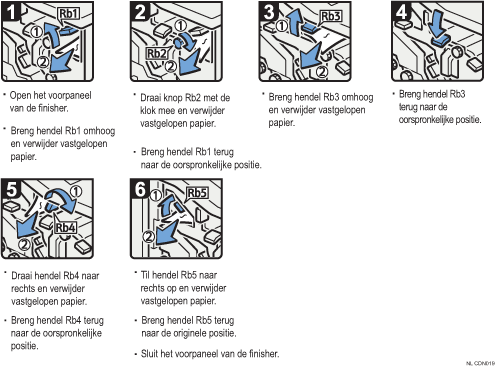 1
Rb1
①
②

• Open het voorpaneel van de finisher.

• Breng hendel Rb1 omhoog en verwijder vastgelopen papier.

2
①
Rb2
②

• Draai knop Rb2 met de klok mee en verwijder vastgelopen papier.

• Breng hendel Rb1 terug naar de oorspronkelijke positie.

3
①
Rb3
②

• Breng hendel Rb3 omhoog en verwijder vastgelopen papier.

4

• Breng hendel Rb3 terug naar de oorspronkelijke positie.

5
①
Rb4
②

• Draai hendel Rb4 naar rechts en verwijder vastgelopen papier.

• Breng hendel Rb4 terug naar de oorspronkelijke positie.

6
①
Rb5
②

• Til hendel Rb5 naar rechts op en verwijder vastgelopen papier.

• Breng hendel Rb5 terug naar de originele positie.

• Sluit het voorpaneel van de finisher.

NL CDN019