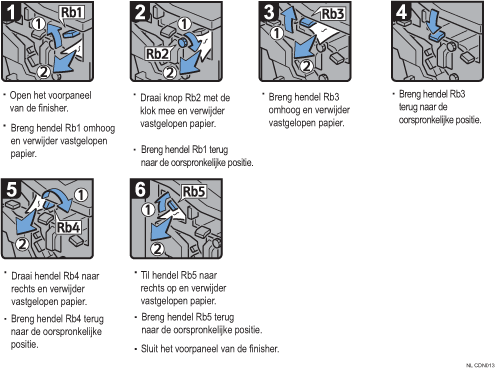 1
Rb1
1
2

• Open het voorpaneel van de finisher.
• Breng hendel Rb1 omhoog en verwijder vastgelopen papier.

2
1
Rb2
2

• Draai knop Rb2 met de klok mee en verwijder vastgelopen papier.
• Breng hendel Rb1 terug naar de oorspronkelijke positie.

3
Rb3
1
2

• Breng hendel Rb3 omhoog en verwijder vastgelopen papier.

4

• Breng hendel Rb3 terug naar de oorspronkelijke positie.

5
1
Rb4
2

• Draai hendel Rb4 naar rechts en verwijder vastgelopen papier.
• Breng hendel Rb4 terug naar de oorspronkelijke positie.

6
Rb5
1
2

• Til hendel Rb5 naar rechts op en verwijder vastgelopen papier.
• Breng hendel Rb5 terug naar de oorspronkelijke positie.
• Sluit het voorpaneel van de finisher.

NL CDN013