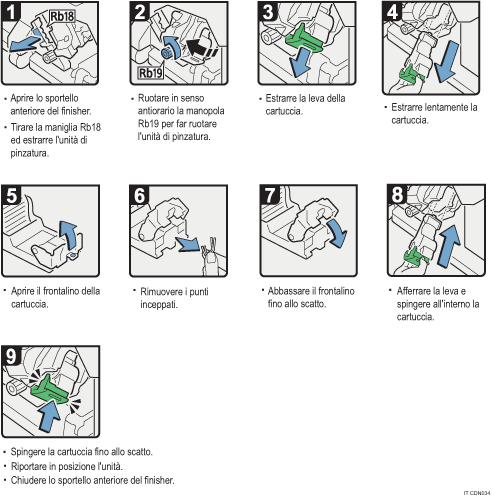 1
Rb18
• Aprire lo sportello anteriore del finisher.
• Tirare la maniglia Rb18 ed estrarre l'unità di pinzatura.

2
Rb19
• Ruotare in senso antiorario la manopola Rb19 per far ruotare l'unità di pinzatura.

3
• Estrarre la leva della cartuccia.

4
• Estrarre lentamente la cartuccia.

5
• Aprire il frontalino della cartuccia.

6
• Rimuovere i punti inceppati.

7
• Abbassare il frontalino fino allo scatto.

8
• Afferrare la leva e spingere all'interno la cartuccia.

9
• Spingere la cartuccia fino allo scatto.
• Riportare in posizione l'unità.
• Chiudere lo sportello anteriore del finisher.

IT CDN034