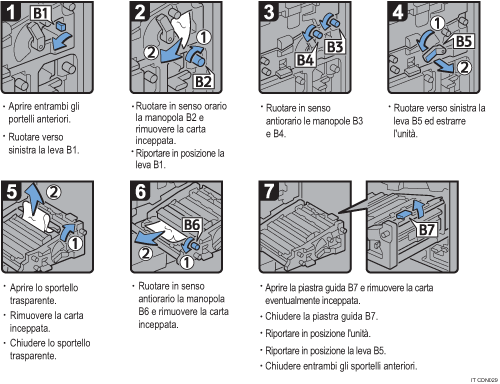 1
B1

· Aprire entrambi gli portelli anteriori.
· Ruotare verso sinistra la leva B1.

2
1
2
B2

· Ruotare in senso orario la manopola B2 e rimuovere la carta inceppata.
· Riportare in posizione la leva B1.

3
B3
B4

· Ruotare in senso antiorario le manopole B3 e B4.

4
1
B5
2

· Ruotare verso sinistra la leva B5 ed estrarre l'unità.

5
2
1

· Aprire lo sportello trasparente.
· Rimuovere la carta inceppata.
· Chiudere lo sportello trasparente.

6
B6
2
1

· Ruotare in senso antiorario la manopola B6 e rimuovere la carta inceppata.

7
B7

· Aprire la piastra guida B7 e rimuovere la carta eventualmente inceppata.
· Chiudere la piastra guida B7.
· Riportare in posizione l'unità.
· Riportare in posizione la leva B5.
· Chiudere entrambi gli sportelli anteriori.

IT CDN029