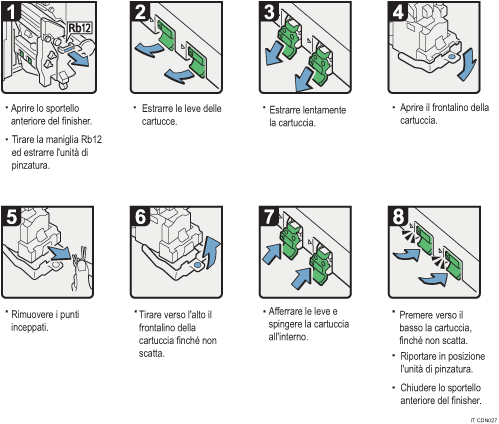 1
Rb12
• Aprire lo sportello anteriore del finisher.
• Tirare la maniglia Rb12 ed estrarre l'unità di pinzatura.

2
• Estrarre le leve delle cartucce.

3
• Estrarre lentamente la cartuccia.

4
• Aprire il frontalino della cartuccia.

5
• Rimuovere i punti inceppati.

6
• Tirare verso l'alto il frontalino della cartuccia finché non scatta.

7
• Afferrare le leve e spingere la cartuccia all'interno.

8
• Premere verso il basso la cartuccia, finché non scatta.
• Riportare in posizione l'unità di pinzatura.
• Chiudere lo sportello anteriore del finisher.

IT CDN027