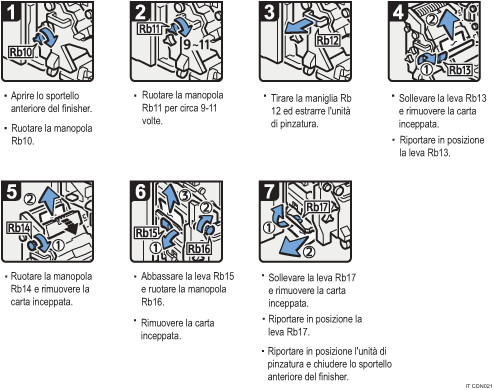 1

Rb10

• Aprire lo sportello anteriore del finisher.

• Ruotare la manopola Rb10.

2

Rb11

9~11

• Ruotare la manopola Rb11 per circa 9-11 volte.

3

Rb12

• Tirare la maniglia Rb 12 ed estrarre l'unità di pinzatura.

4

②

①

Rb13

• Sollevare la leva Rb13 e rimuovere la carta inceppata.

• Riportare in posizione la leva Rb13.

5

②

Rb14

①

• Ruotare la manopola Rb14 e rimuovere la carta inceppata.

6

③

②

Rb15

①

Rb16

• Abbassare la leva Rb15 e ruotare la manopola Rb16.

• Rimuovere la carta inceppata.

7

Rb17

①

②

• Sollevare la leva Rb17 e rimuovere la carta inceppata.

• Riportare in posizione la leva Rb17.

• Riportare in posizione l'unità di pinzatura e chiudere lo sportello anteriore del finisher.

IT CDN021