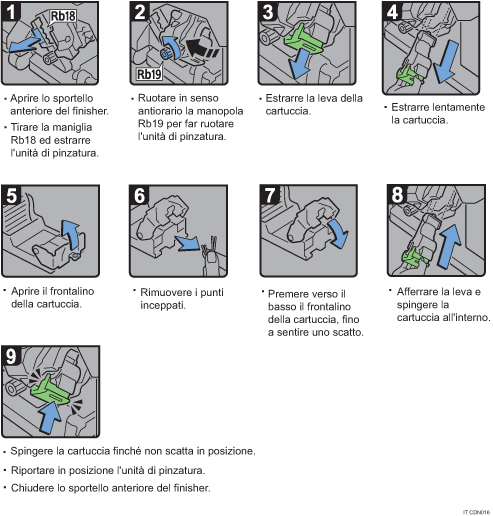 1
Rb18

• Aprire lo sportello anteriore del finisher.
• Tirare la maniglia Rb18 ed estrarre l'unità di pinzatura.

2
Rb19

• Ruotare in senso antiorario la manopola Rb19 per far ruotare l'unità di pinzatura.

3

• Estrarre la leva della cartuccia.

4

• Estrarre lentamente la cartuccia.

5

• Aprire il frontalino della cartuccia.

6

• Rimuovere i punti inceppati.

7

• Premere verso il basso il frontalino della cartuccia, fino a sentire uno scatto.

8

• Afferrare la leva e spingere la cartuccia all'interno.

9

• Spingere la cartuccia finché non scatta in posizione.
• Riportare in posizione l'unità di pinzatura.
• Chiudere lo sportello anteriore del finisher.

IT CDN016