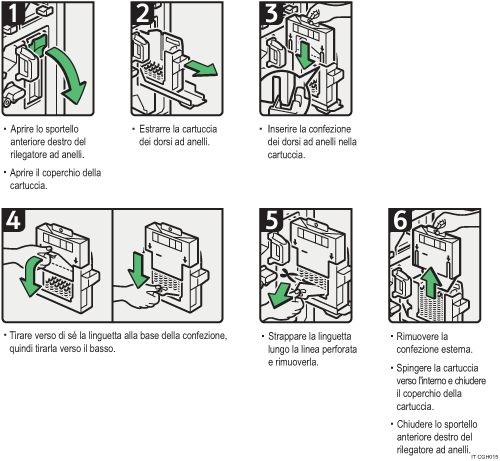 1

• Aprire lo sportello anteriore destro del rilegatore ad anelli.

• Aprire il coperchio della cartuccia.

2

• Estrarre la cartuccia dei dorsi ad anelli.

3

• Inserire la confezione dei dorsi ad anelli nella cartuccia.

4

• Tirare verso di sé la linguetta alla base della confezione, quindi tirarla verso il basso.

5

• Strappare la linguetta lungo la linea perforata e rimuoverla.

6

• Rimuovere la confezione esterna.

• Spingere la cartuccia verso l'interno e chiudere il coperchio della cartuccia.

• Chiudere lo sportello anteriore destro del rilegatore ad anelli.

IT CGH015