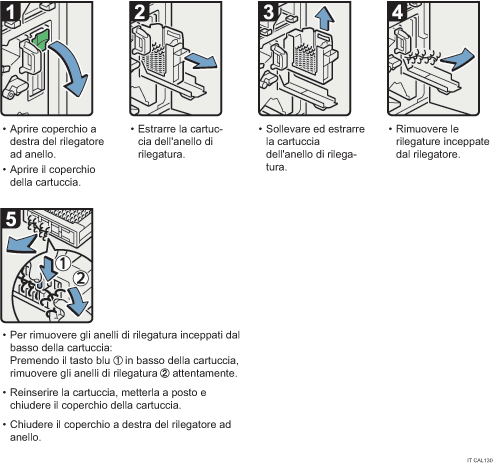 1

• Aprire coperchio a destra del rilegatore ad anello.
• Aprire il coperchio della cartuccia.

2

• Estrarre la cartuccia dell'anello di rilegatura.

3

• Sollevare ed estrarre la cartuccia dell'anello di rilegatura.

4

• Rimuovere le rilegature inceppate dal rilegatore.

5

①
②

• Per rimuovere gli anelli di rilegatura inceppati dal basso della cartuccia:
Premendo il tasto blu ① in basso della cartuccia, rimuovere gli anelli di rilegatura ② attentamente.
• Reinserire la cartuccia, metterla a posto e chiudere il coperchio della cartuccia.
• Chiudere il coperchio a destra del rilegatore ad anello.

IT CAL130